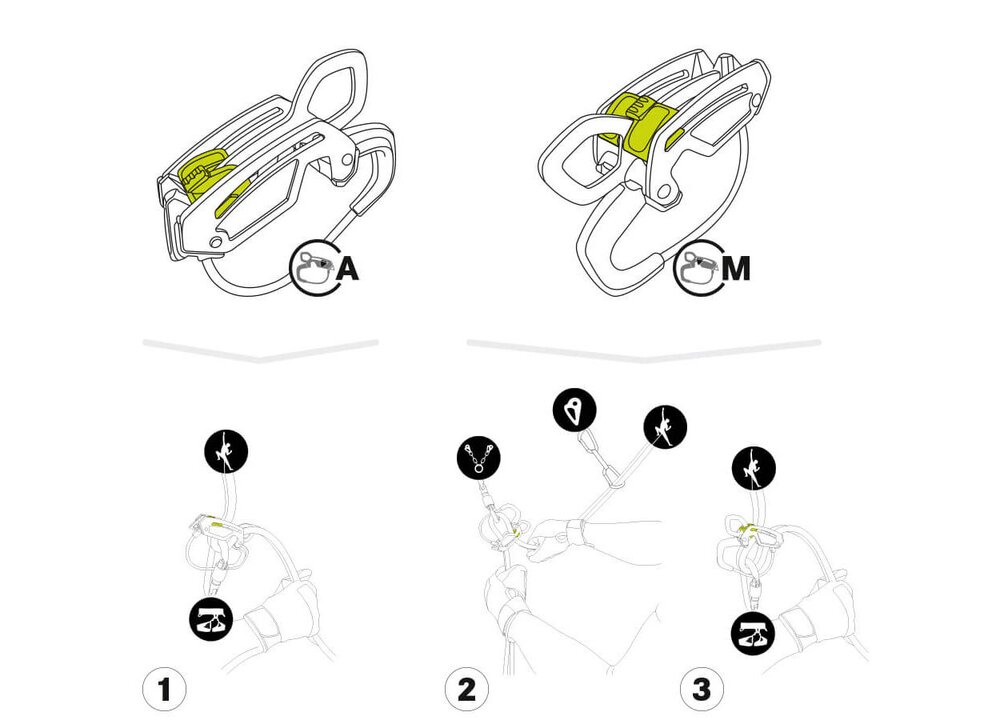 A

M

1

2

3